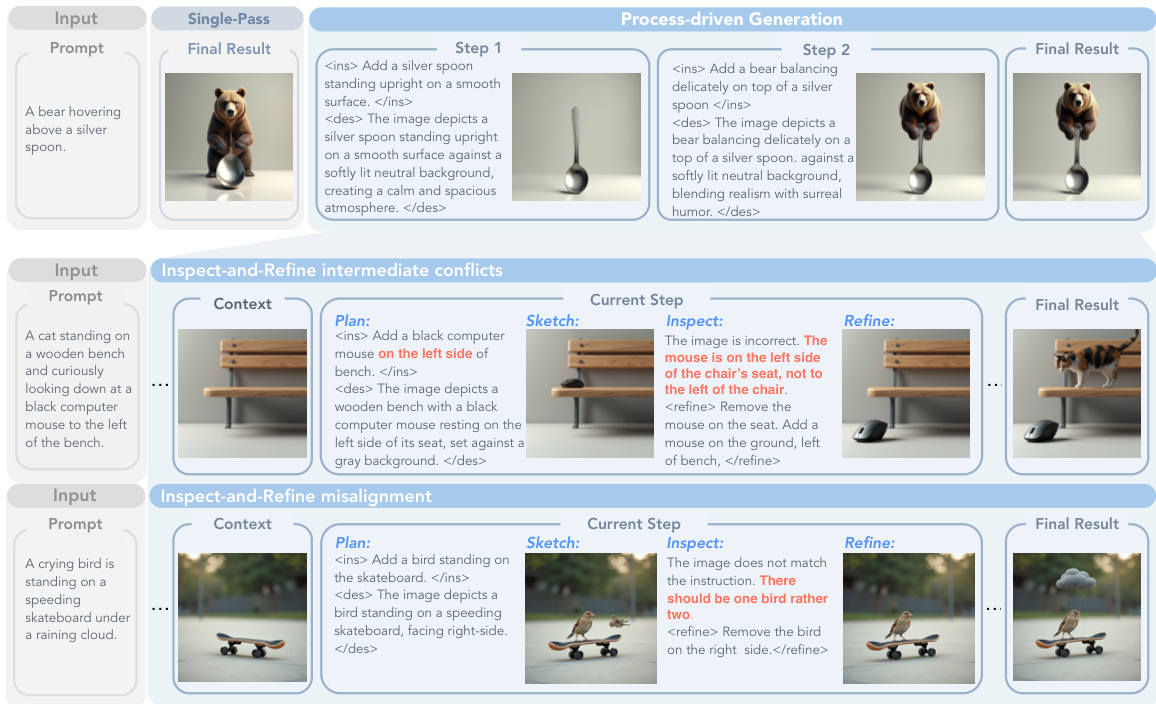 Input

Prompt

A bear hovering above a silver spoon.

Single-Pass

Final Result

Process-driven Generation

Step 1

<ins> Add a silver spoon standing upright on a smooth surface. </ins>
<des> The image depicts a silver spoon standing upright on a smooth surface against a softly lit neutral background, creating a calm and spacious atmosphere. </des>

Step 2

<ins> Add a bear balancing delicately on top of a silver spoon </ins>
<des> The image depicts a bear balancing delicately on a top of a silver spoon. against a softly lit neutral background, blending realism with surreal humor. </des>

Final Result

Input

Prompt

A cat standing on a wooden bench and curiously looking down at a black computer mouse to the left of the bench.

Inspect-and-Refine intermediate conflicts

Context

...

Current Step

Plan:
<ins> Add a black computer mouse on the left side of bench. </ins>
<des> The image depicts a wooden bench with a black computer mouse resting on the left side of its seat, set against a gray background. </des>

Sketch:

Inspect:
The image is incorrect. The mouse is on the left side of the chair's seat, not to the left of the chair.
<refine> Remove the mouse on the seat. Add a mouse on the ground, left of bench, </refine>

Refine:

...

Final Result

Input

Prompt

A crying bird is standing on a speeding skateboard under a raining cloud.

Inspect-and-Refine misalignment

Context

...

Current Step

Plan:
<ins> Add a bird standing on the skateboard. </ins>
<des> The image depicts a bird standing on a speeding skateboard, facing right-side. </des>

Sketch:

Inspect:
The image does not match the instruction. There should be one bird rather two.
<refine> Remove the bird on the right side.</refine>

Refine:

...

Final Result